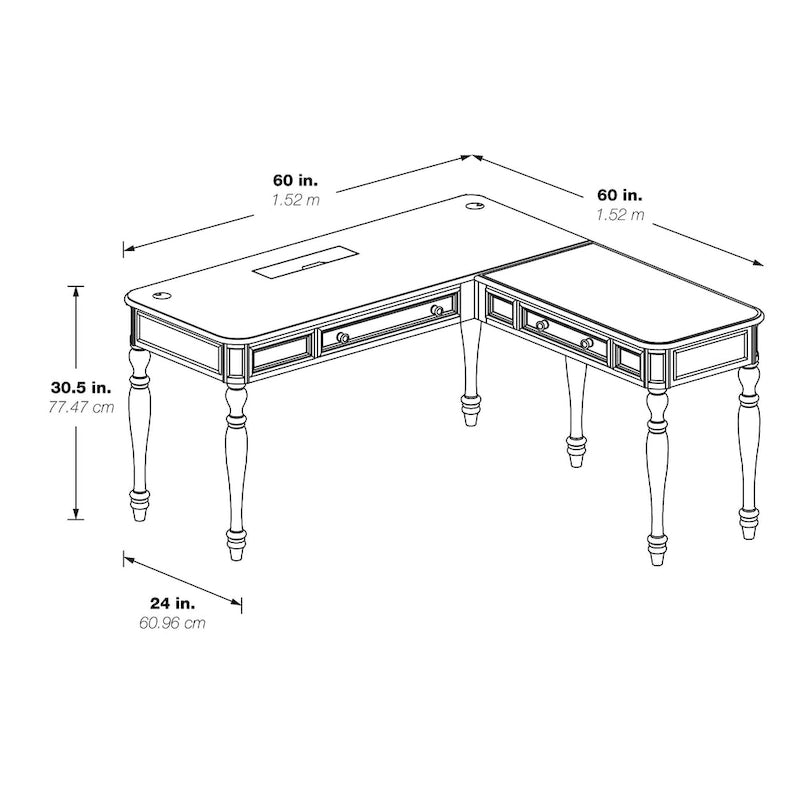 60 in.
1.52 m

60 in.
1.52 m

30.5 in.
77.47 cm

24 in.
60.96 cm