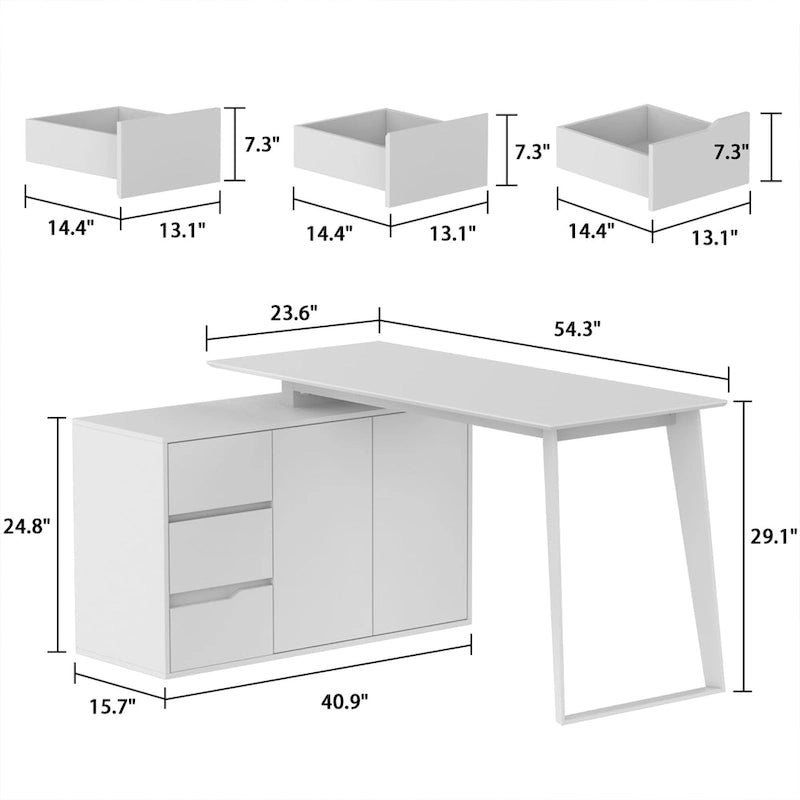 7.3"
14.4"
13.1"
7.3"
14.4"
13.1"
7.3"
14.4"
13.1"
23.6"
54.3"
24.8"
29.1"
15.7"
40.9"